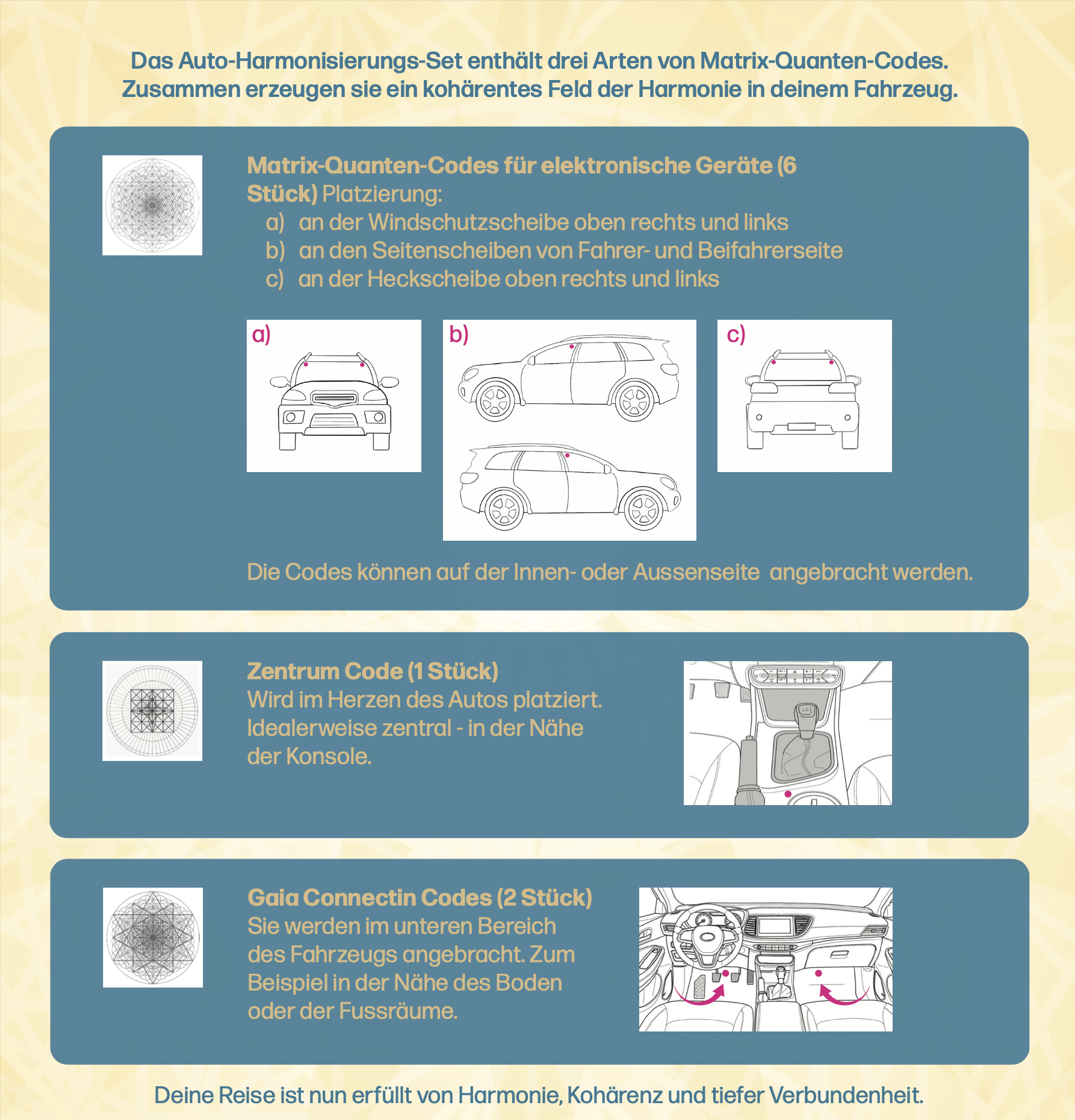 Das Auto-Harmonisierungs-Set enthält drei Arten von Matrix-Quanten-Codes. Zusammen erzeugen sie ein kohärentes Feld der Harmonie in deinem Fahrzeug.

Matrix-Quanten-Codes für elektronische Geräte (6 Stück) Platzierung:
a) an der Windschutzscheibe oben rechts und links
b) an den Seitenscheiben von Fahrer- und Beifahrerseite
c) an der Heckscheibe oben rechts und links

a)

b)

c)

Die Codes können auf der Innen- oder Aussenseite angebracht werden.

Zentrum Code (1 Stück)
Wird im Herzen des Autos platziert. Idealerweise zentral - in der Nähe der Konsole.

Gaia Connectin Codes (2 Stück)
Sie werden im unteren Bereich des Fahrzeugs angebracht. Zum Beispiel in der Nähe des Boden oder der Fussräume.

Deine Reise ist nun erfüllt von Harmonie, Kohärenz und tiefer Verbundenheit.